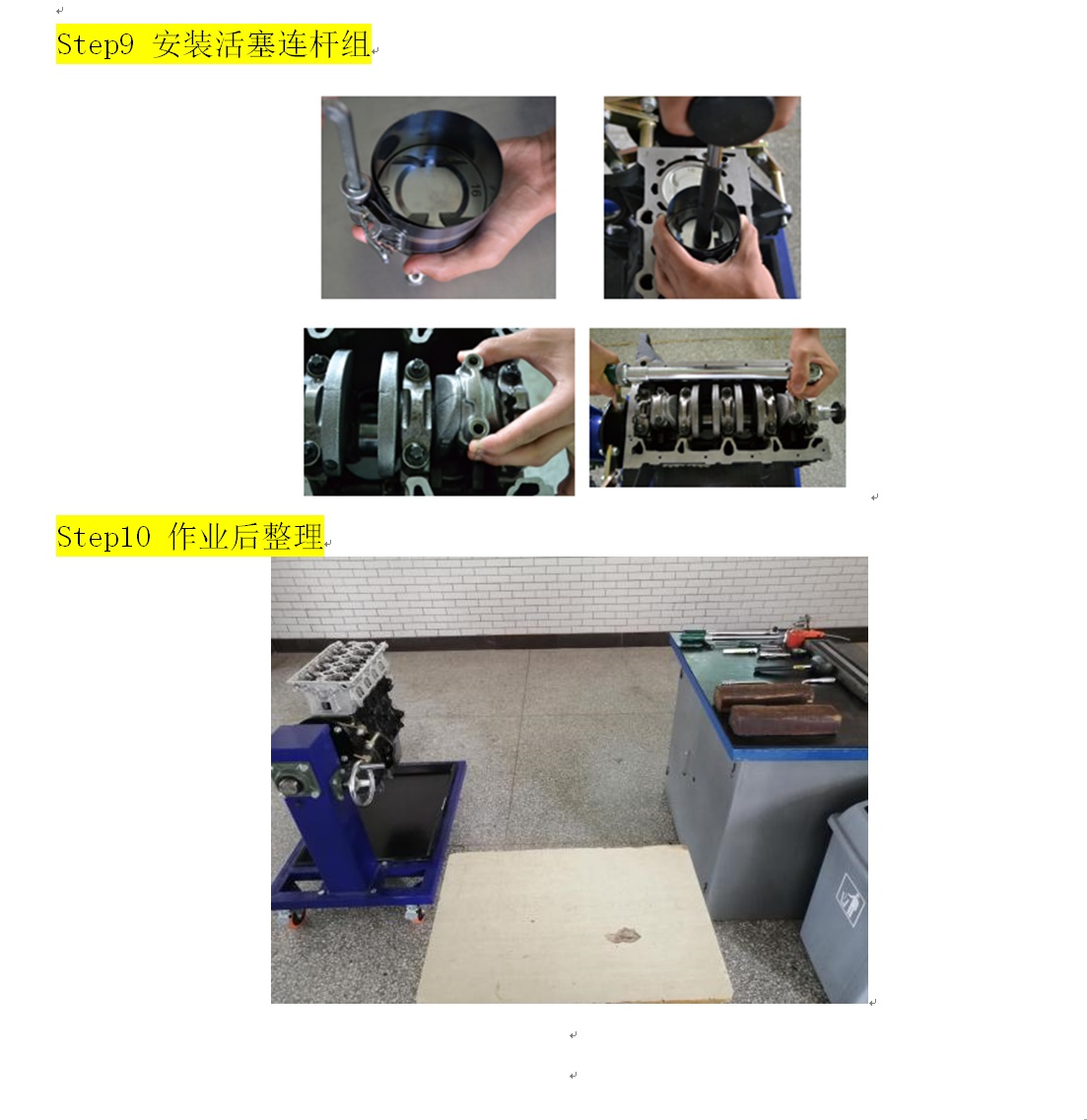 Step9 安装活塞连杆组

Step10 作业后整理